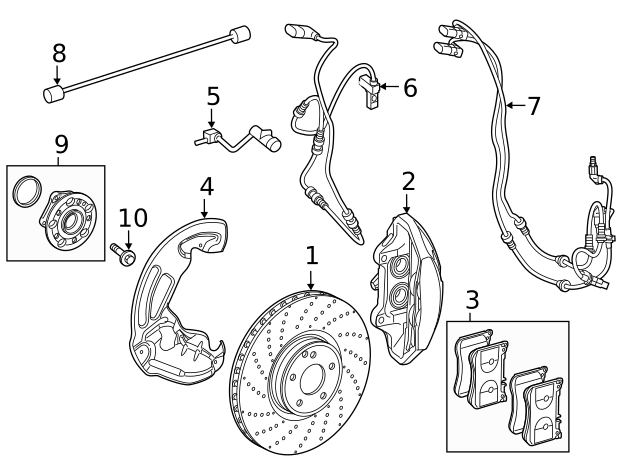 8
5
6
7
9
4
2
10
1
3