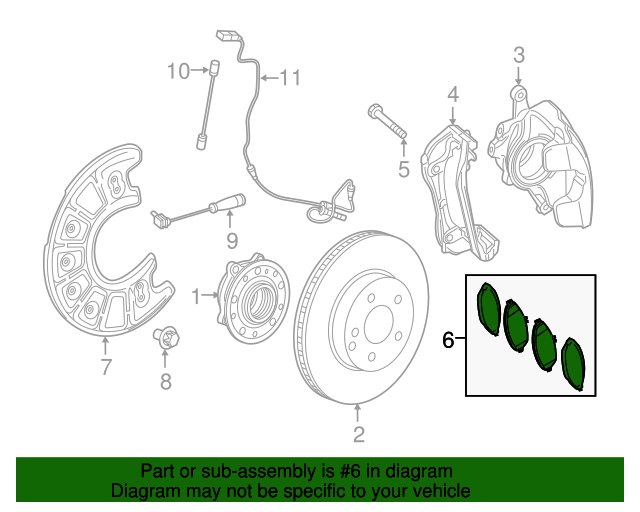 10
11
3
4
5
9
1
7
8
6
2
Part or sub-assembly is #6 in diagram
Diagram may not be specific to your vehicle