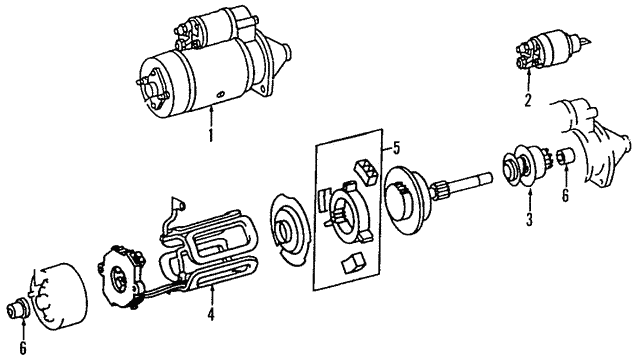 1
2
5
6
3
4
6