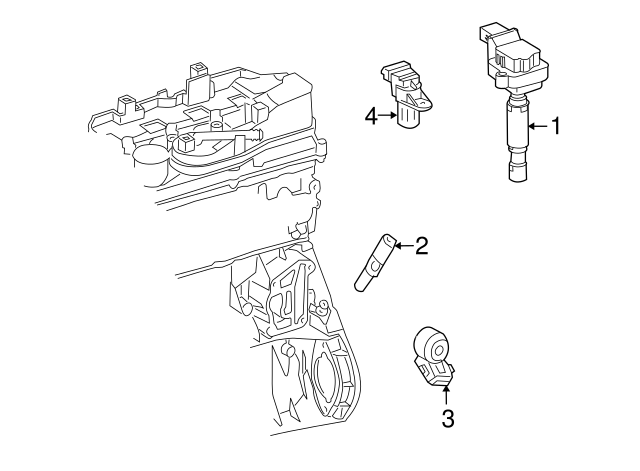 4
1
2
3