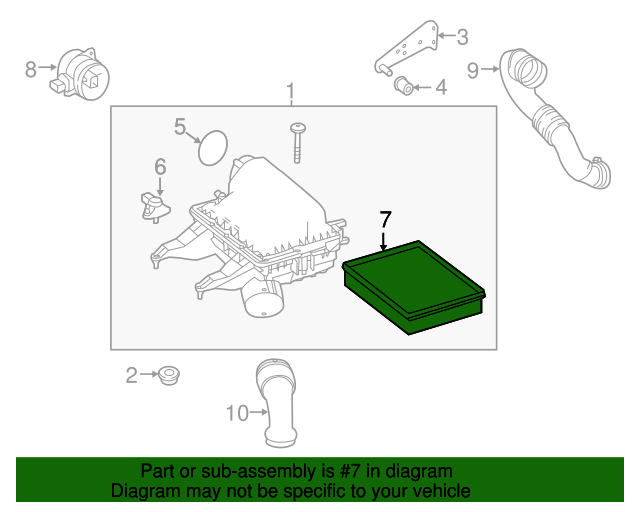 8
3
9
4
1
5
6
7
2
10

Part or sub-assembly is #7 in diagram
Diagram may not be specific to your vehicle