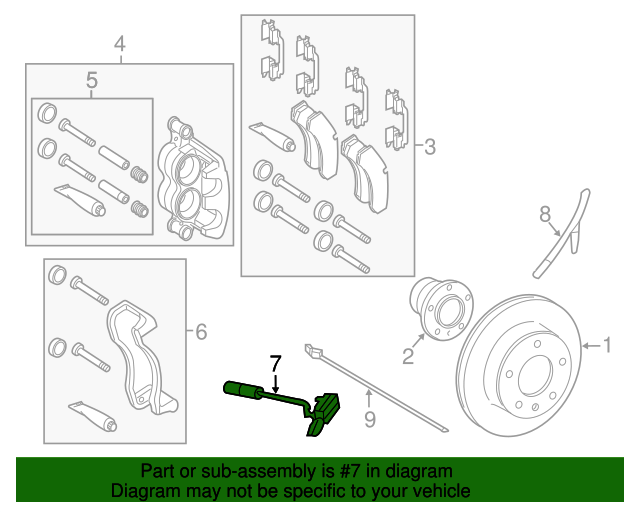 4
5
3
8
6
2
1
7
9
Part or sub-assembly is #7 in diagram
Diagram may not be specific to your vehicle