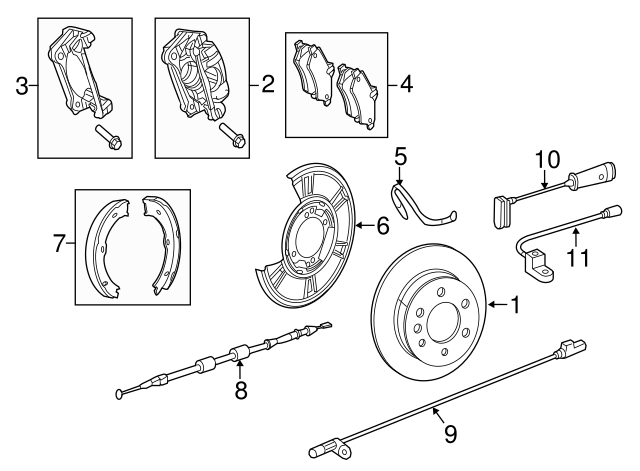 3
2
4
5
10
7
6
11
1
8
9