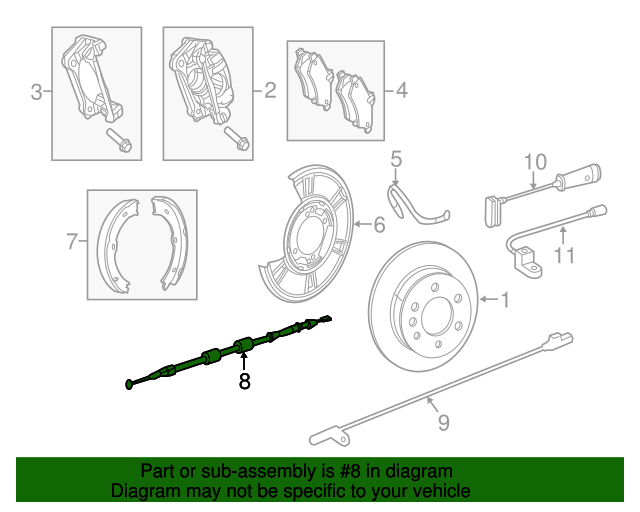 3
2
4
5
10
7
6
11
1
8
9

Part or sub-assembly is #8 in diagram
Diagram may not be specific to your vehicle