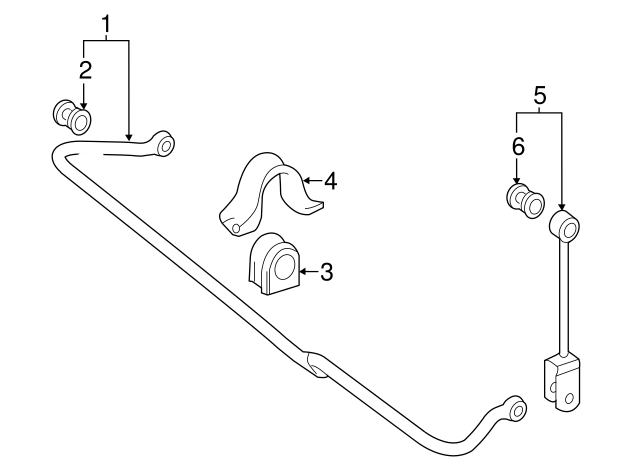 1
2
4
3
5
6