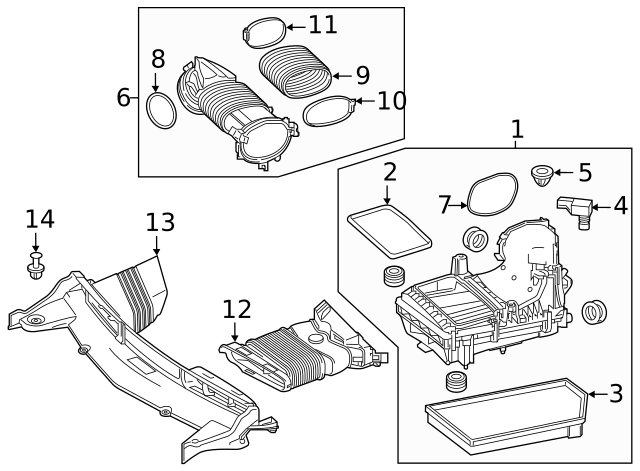 11
8
9
6
10
1
2
5
7
4
14
13
12
3