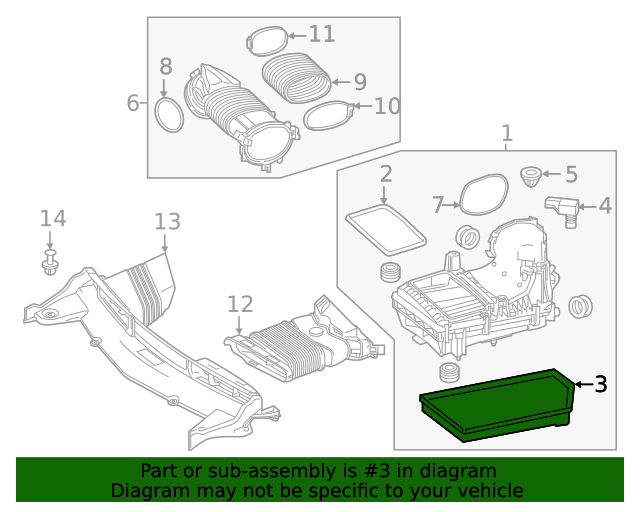 11
8
9
6
10
1
2
5
7
4
14
13
12
3

Part or sub-assembly is #3 in diagram
Diagram may not be specific to your vehicle