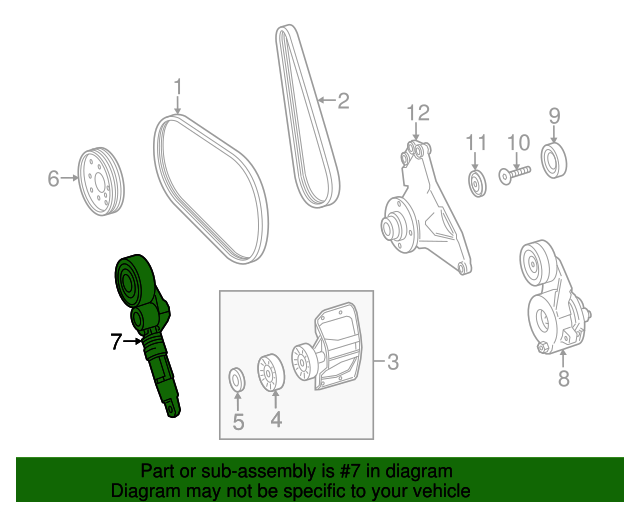 1
2
12
11
10
9
6
7
3
5
4
8

Part or sub-assembly is #7 in diagram
Diagram may not be specific to your vehicle