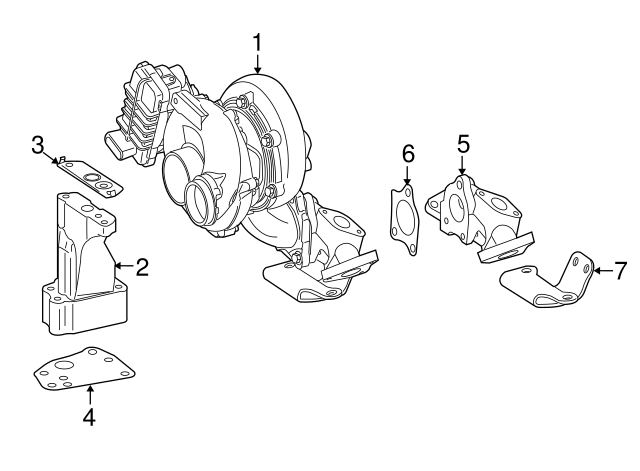 1
3
6
5
2
7
4