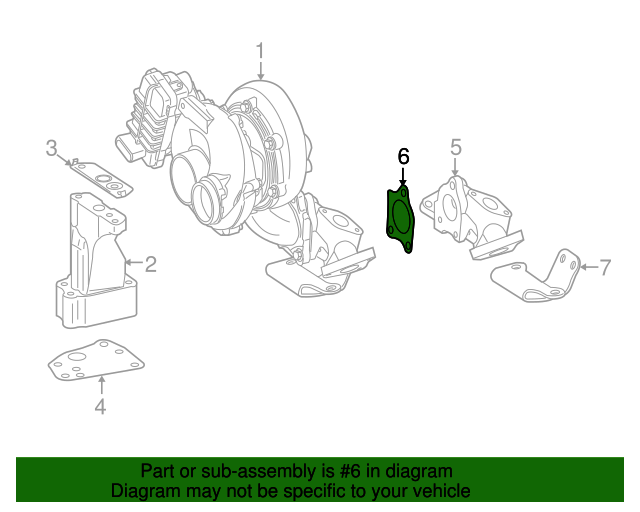 1
3
6
5
2
7
4

Part or sub-assembly is #6 in diagram
Diagram may not be specific to your vehicle