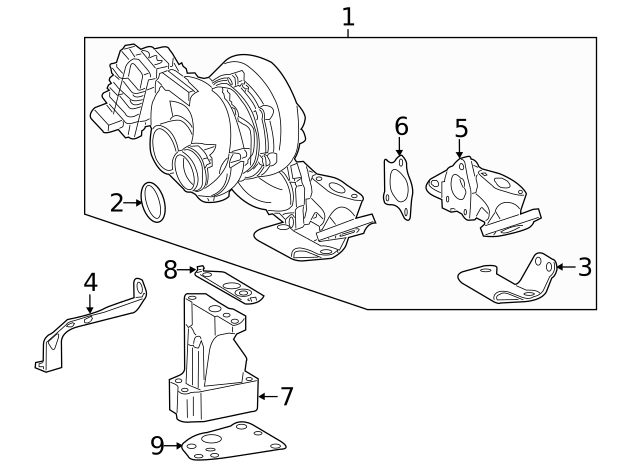 1
6
5
2
3
8
4
7
9