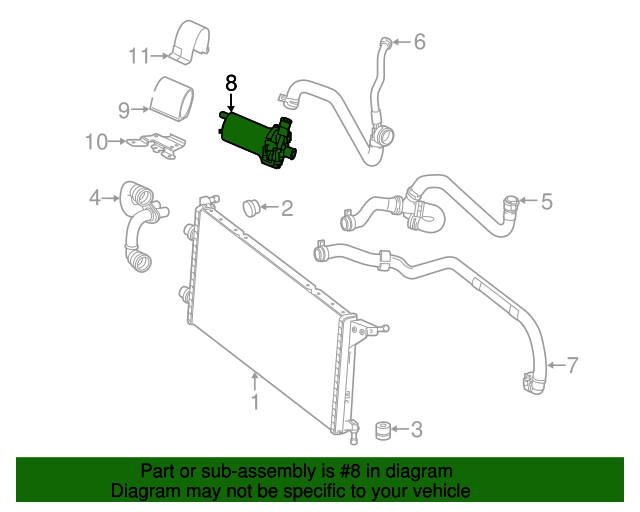 11
6
8
9
10
4
2
5
7
1
3

Part or sub-assembly is #8 in diagram
Diagram may not be specific to your vehicle