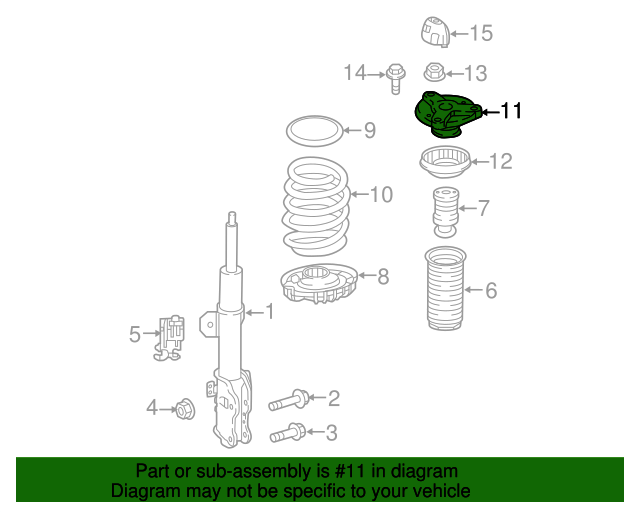 15
14
13
11
9
12
10
7
8
6
1
5
2
4
3

Part or sub-assembly is #11 in diagram
Diagram may not be specific to your vehicle