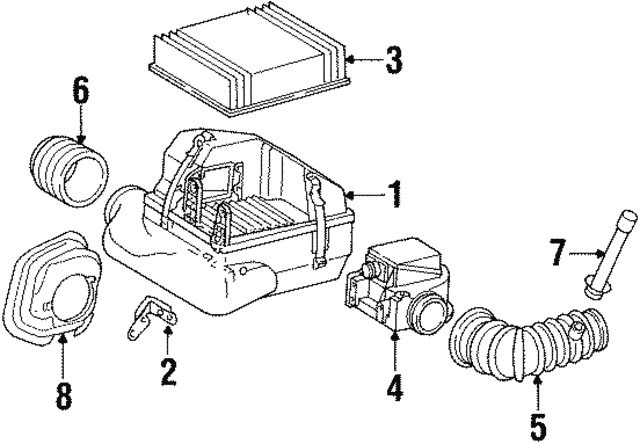 3
6
1
7
2
8
4
5