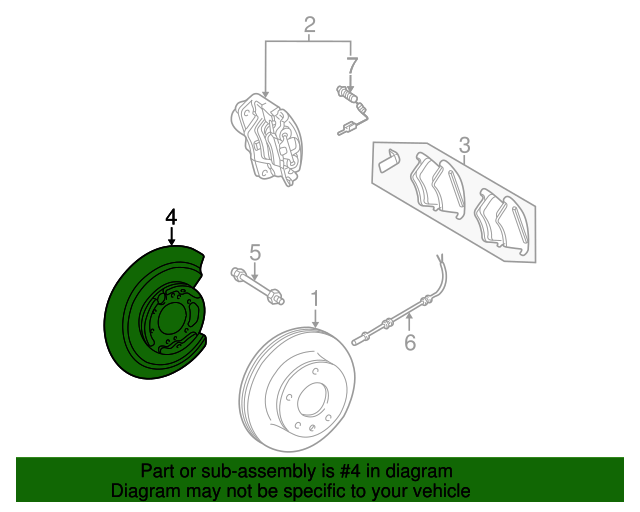 2
7
3
4
5
1
6
Part or sub-assembly is #4 in diagram
Diagram may not be specific to your vehicle