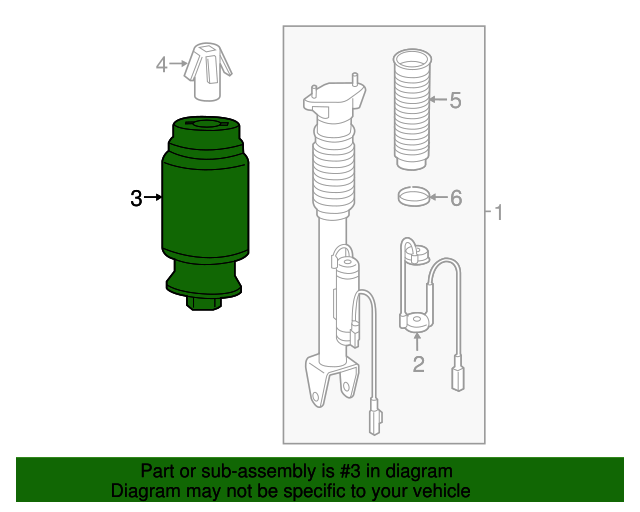 4
3
5
6
1
2

Part or sub-assembly is #3 in diagram
Diagram may not be specific to your vehicle