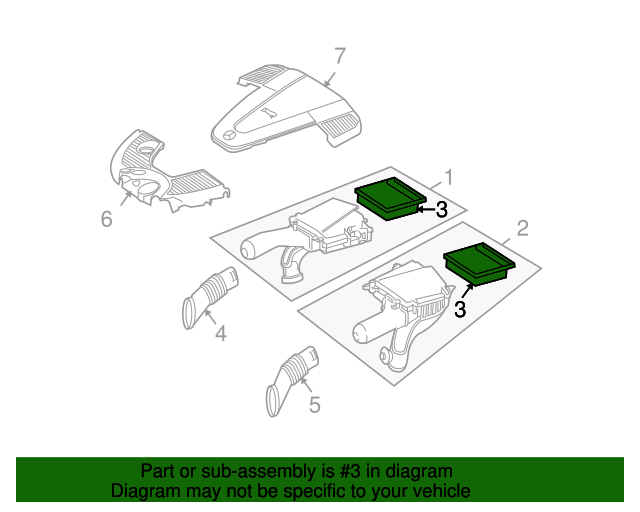 7

6

1

3

2

3

4

5

Part or sub-assembly is #3 in diagram
Diagram may not be specific to your vehicle