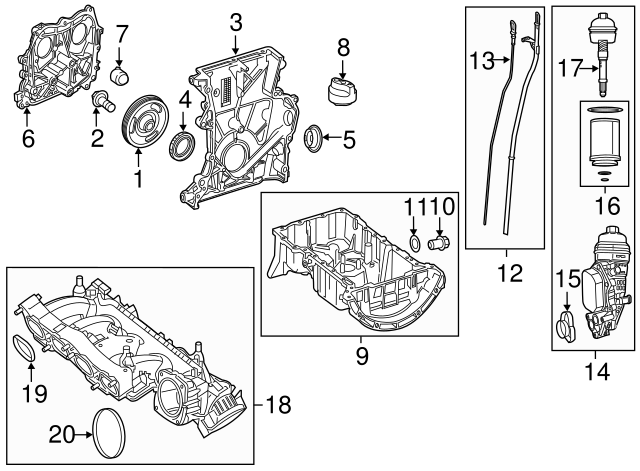 7
3
8
13
17
6
2
4
5
1
16
11
10
12
15
9
14
19
18
20