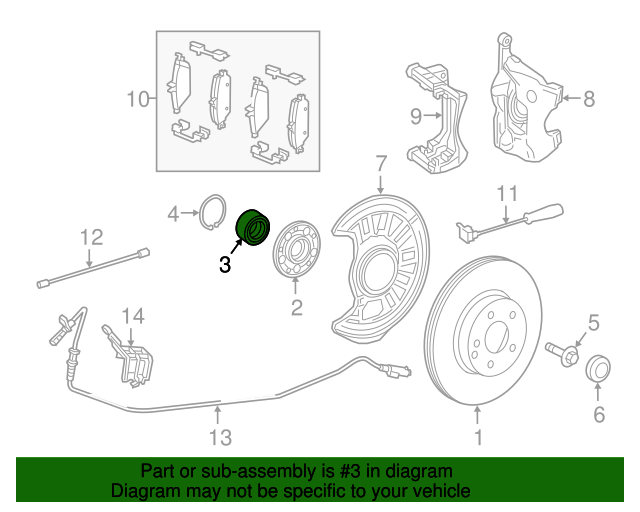 10
9
8
7
11
4
3
2
12
14
5
6
13
1

Part or sub-assembly is #3 in diagram
Diagram may not be specific to your vehicle