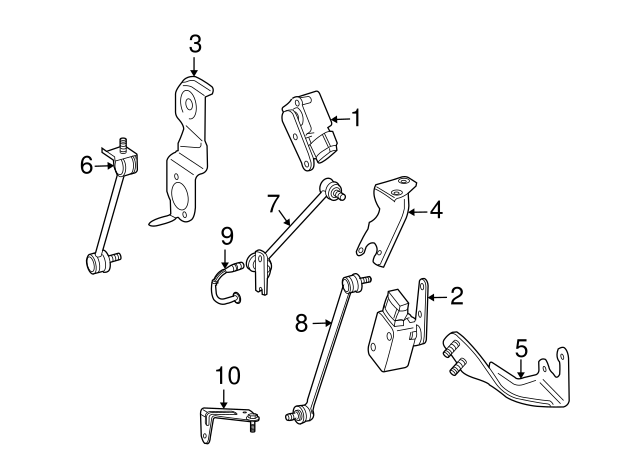 3
1
6
7
4
9
2
8
5
10