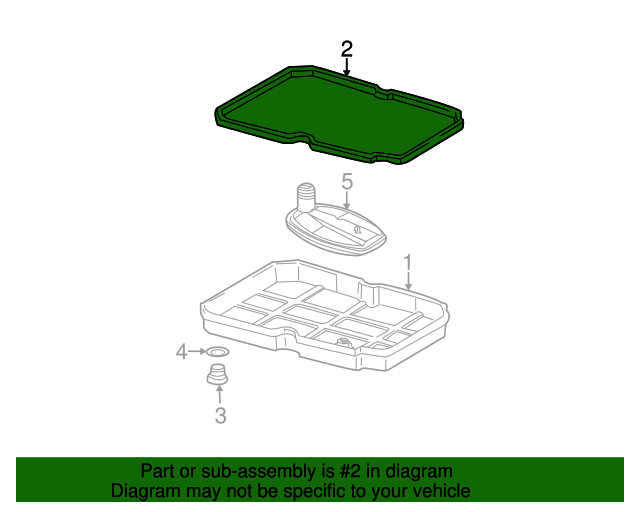 2

5

1

4

3

Part or sub-assembly is #2 in diagram
Diagram may not be specific to your vehicle