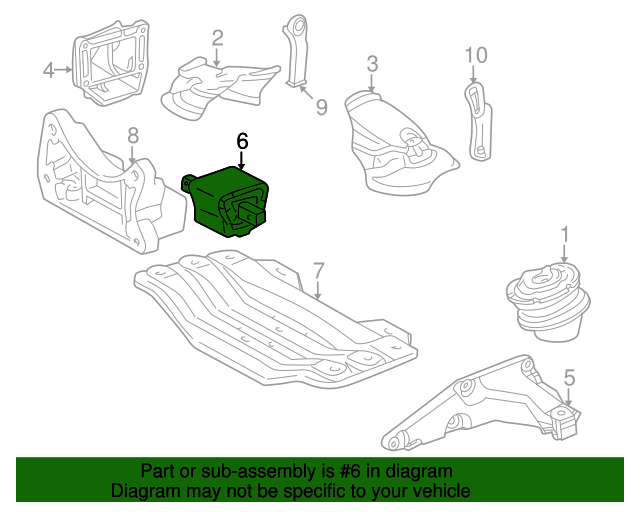 4
2
9
3
10
8
6
7
1
5

Part or sub-assembly is #6 in diagram
Diagram may not be specific to your vehicle