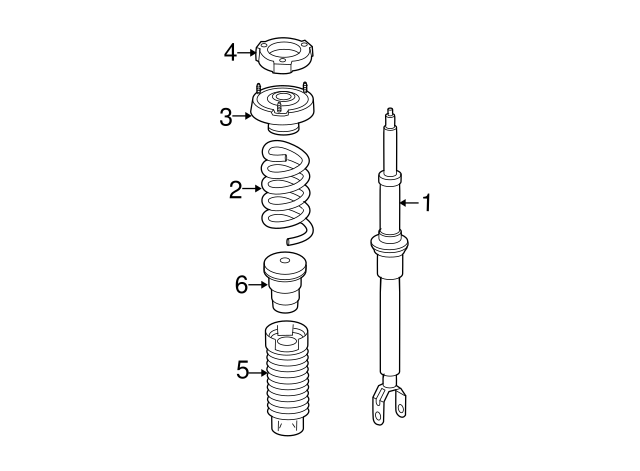 4
3
2
1
6
5