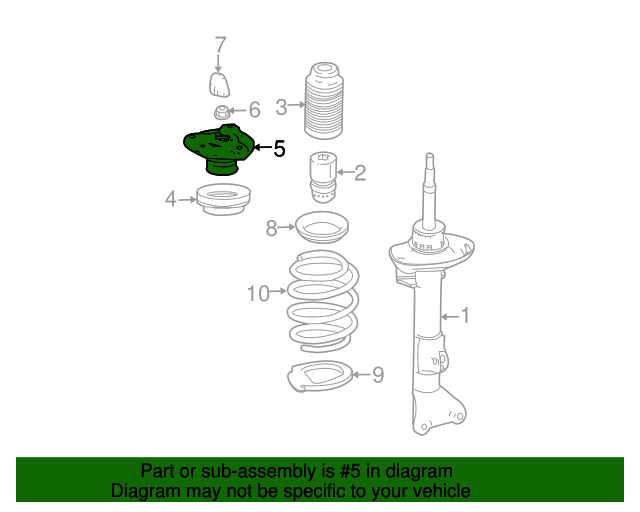 7
6
3
5
2
4
8
10
1
9

Part or sub-assembly is #5 in diagram
Diagram may not be specific to your vehicle