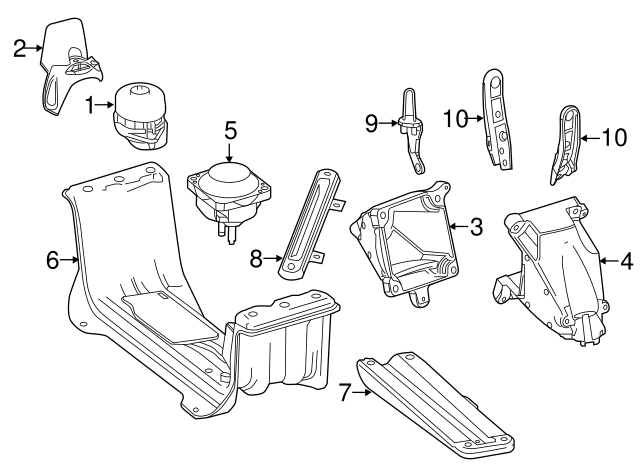 2
1
5
9
10
10
6
8
3
4
7