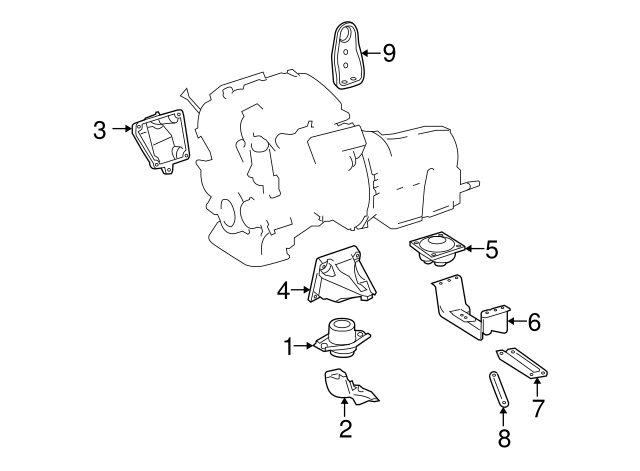 9
3
5
4
6
1
7
2
8