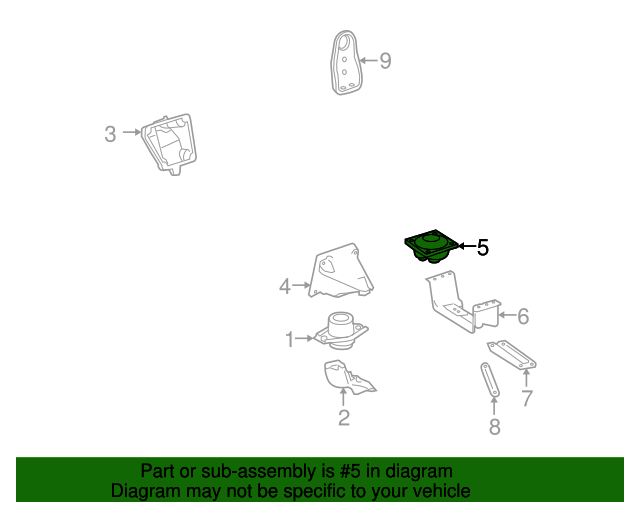 9

3

5

4

6

1

7

2

8

Part or sub-assembly is #5 in diagram
Diagram may not be specific to your vehicle