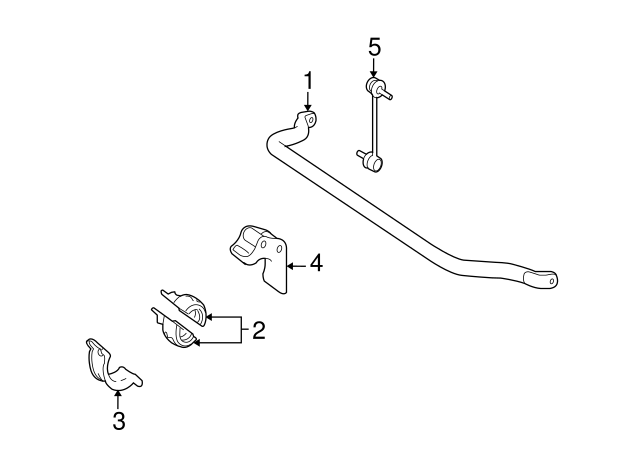 5
1
4
2
3