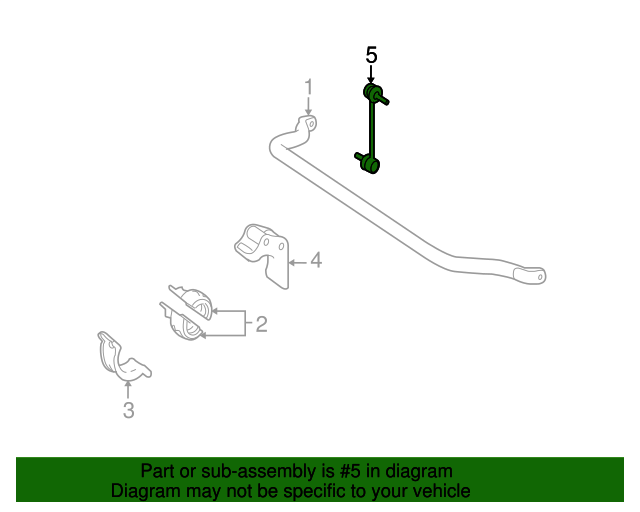 5
1
4
2
3

Part or sub-assembly is #5 in diagram
Diagram may not be specific to your vehicle