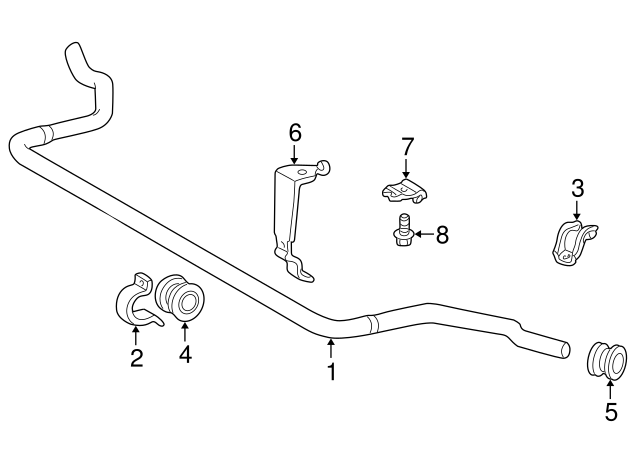 6
7
3
8
2
4
1
5