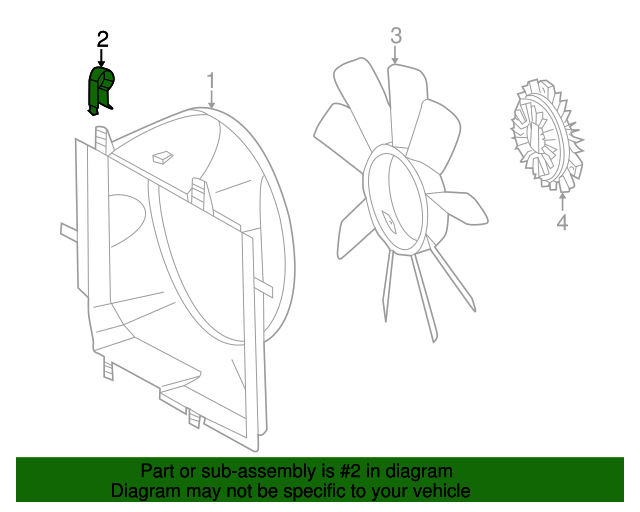 2

1

3

4

Part or sub-assembly is #2 in diagram
Diagram may not be specific to your vehicle