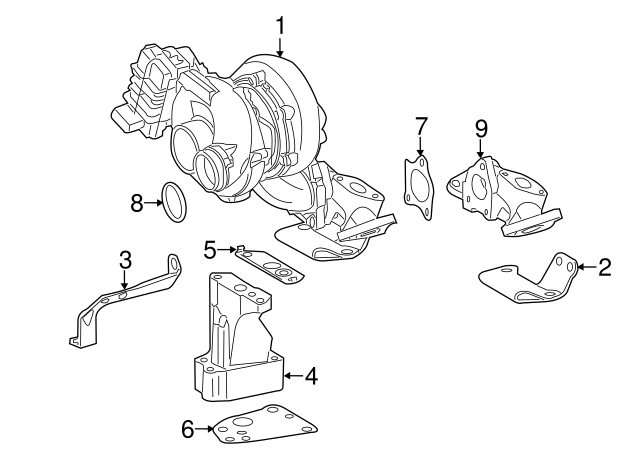 1
7
9
8
5
3
2
4
6