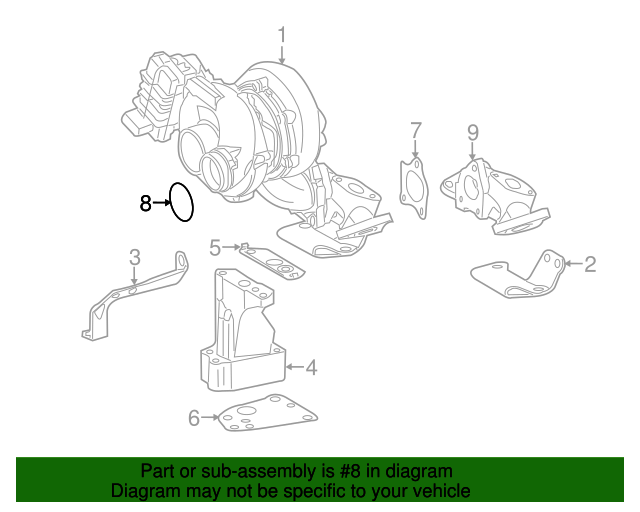 1
7
9
8
5
3
2
4
6

Part or sub-assembly is #8 in diagram
Diagram may not be specific to your vehicle