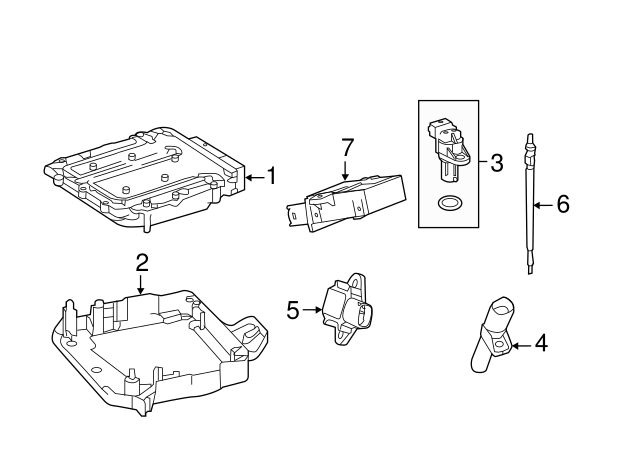 1
7
3
6
2
5
4