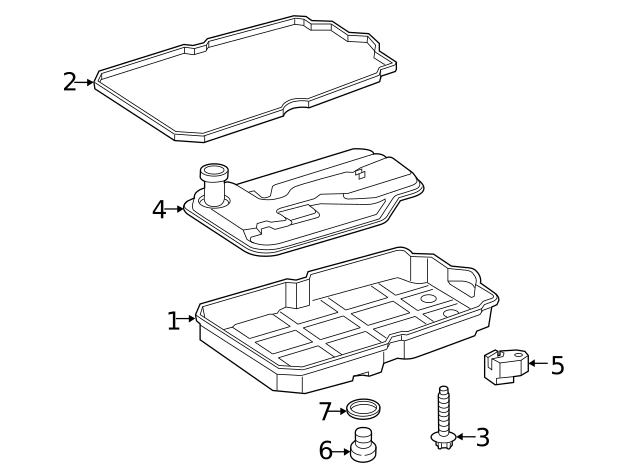 2
4
1
5
7
3
6