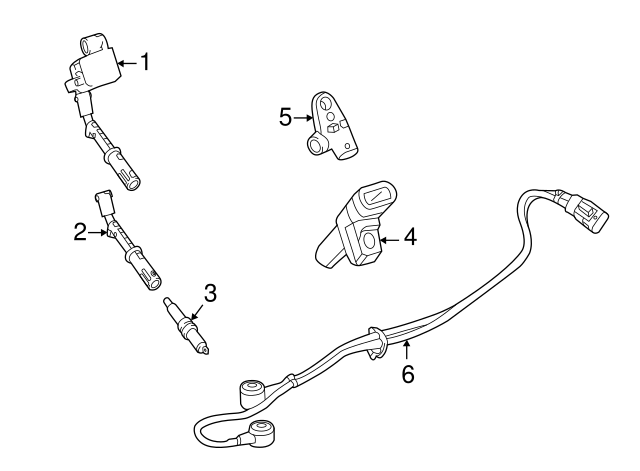 1
5
2
4
3
6