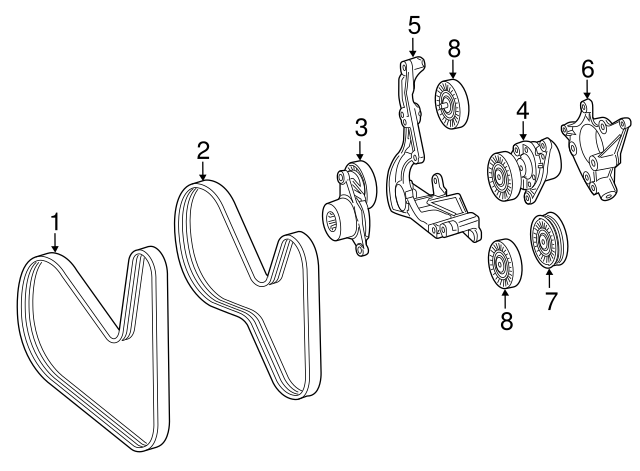 5
8
6
3
4
2
1
8
7