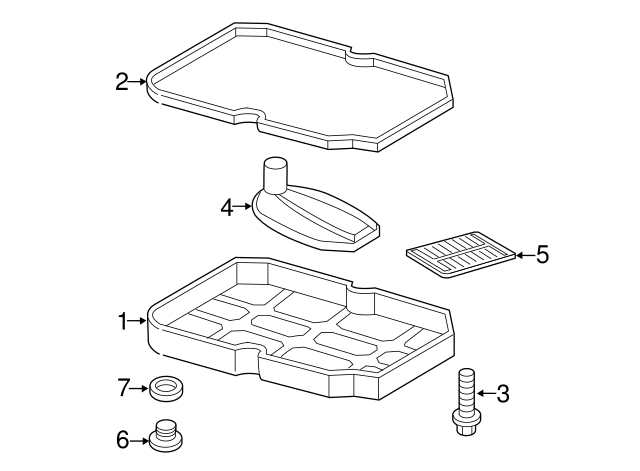 2
4
5
1
7
3
6