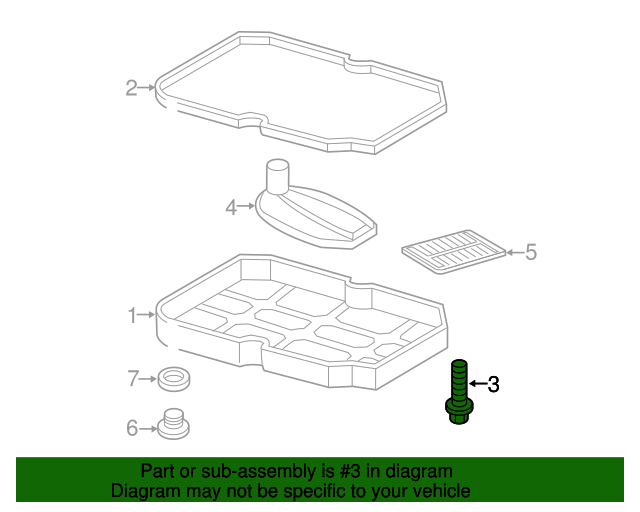 2
4
5
1
7
3
6

Part or sub-assembly is #3 in diagram
Diagram may not be specific to your vehicle