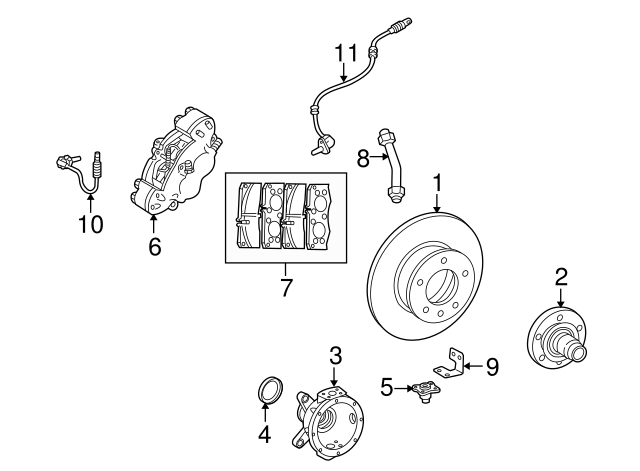 11
8
1
10
6
7
2
3
9
5
4