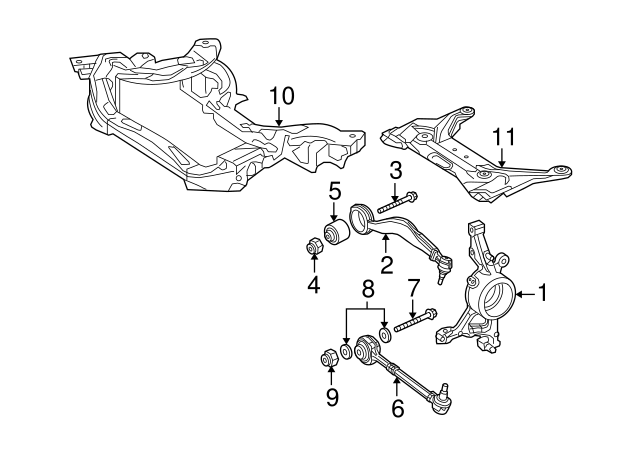 10
11
3
5
2
4
8
7
1
9
6