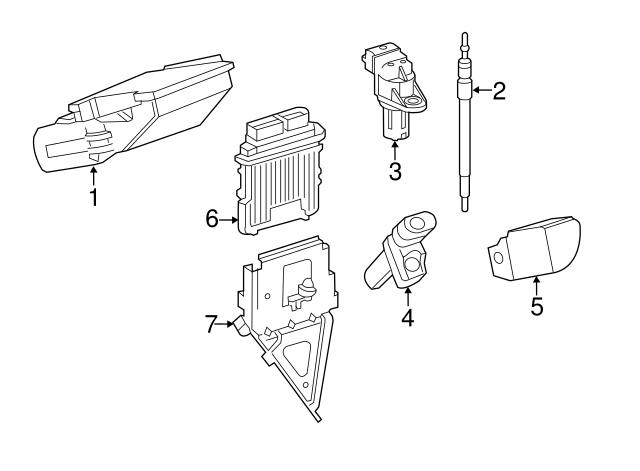 1
2
3
6
4
5
7