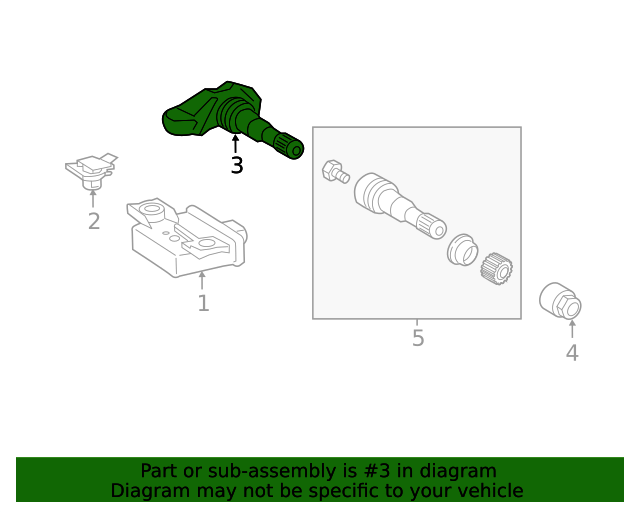 3

2

1

5

4

Part or sub-assembly is #3 in diagram
Diagram may not be specific to your vehicle