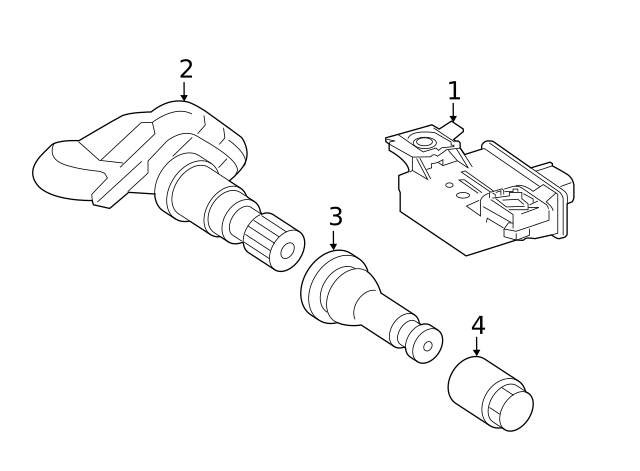 2
1
3
4