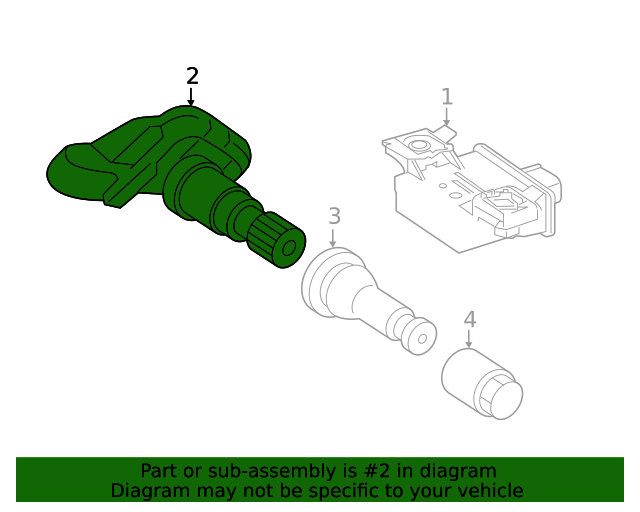 2
1
3
4
Part or sub-assembly is #2 in diagram
Diagram may not be specific to your vehicle