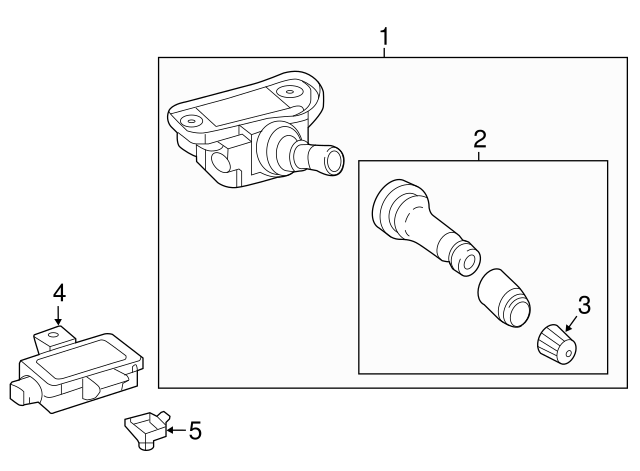 1
2
3
4
5